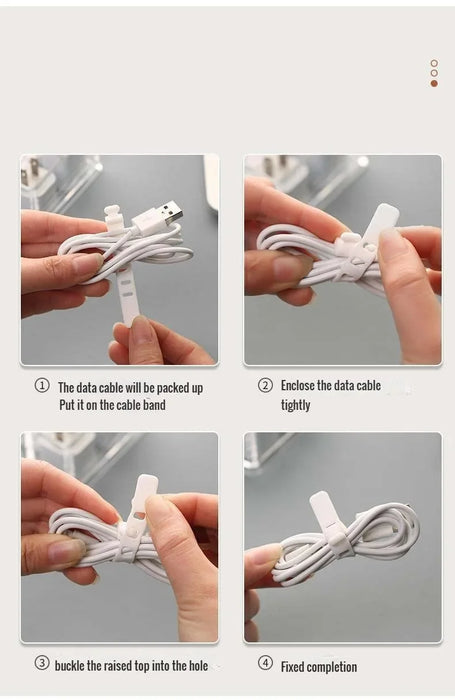 ① The data cable will be packed up
Put it on the cable band

② Enclose the data cable
tightly

③ buckle the raised top into the hole

④ Fixed completion