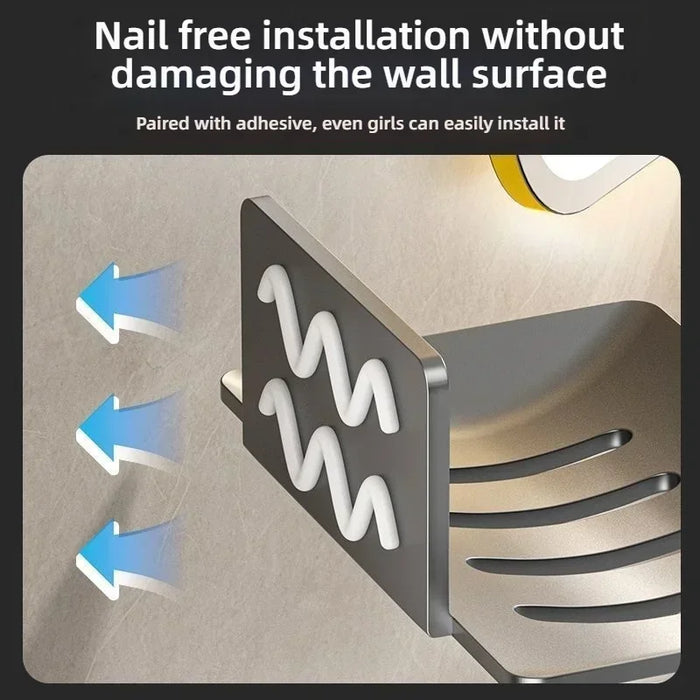 Nail free installation without damaging the wall surface

Paired with adhesive, even girls can easily install it