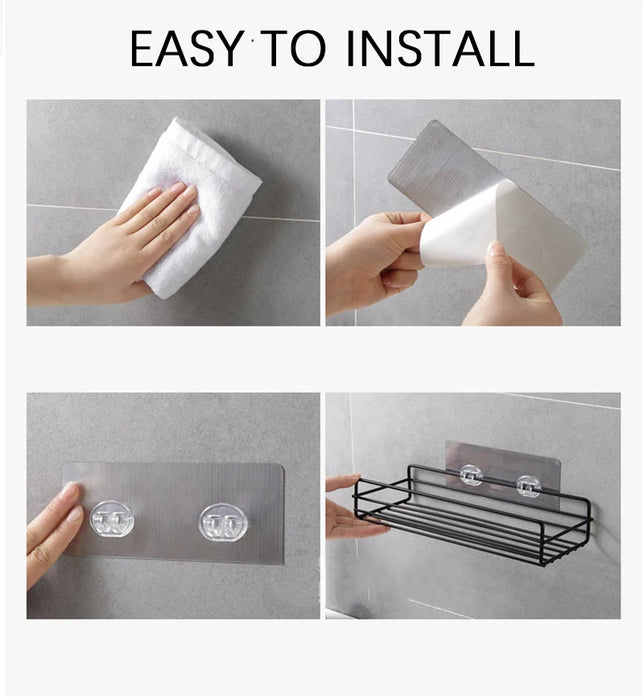 EASY TO INSTALL